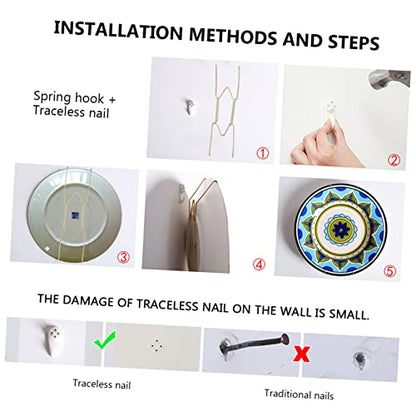 INSTALLATION METHODS AND STEPS

Spring hook + Traceless nail

①

②

③

④

⑤

THE DAMAGE OF TRACELESS NAIL ON THE WALL IS SMALL.

Traceless nail

Traditional nails