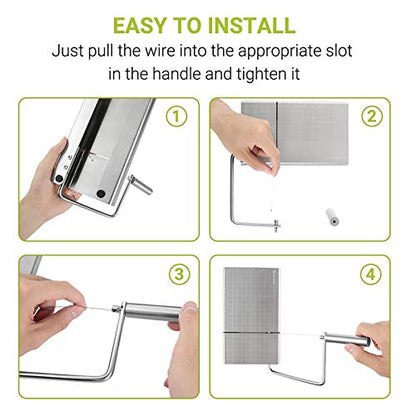 EASY TO INSTALL

Just pull the wire into the appropriate slot in the handle and tighten it

1

2

3

4