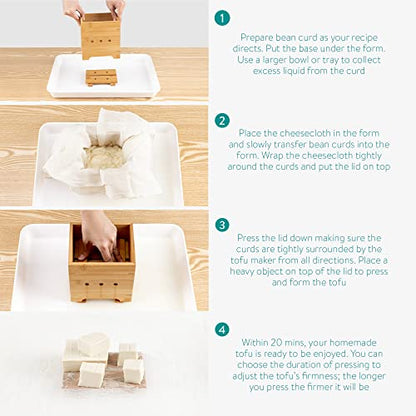 1

Prepare bean curd as your recipe directs. Put the base under the form. Use a larger bowl or tray to collect excess liquid from the curd

2

Place the cheesecloth in the form and slowly transfer bean curds into the form. Wrap the cheesecloth tightly around the curds and put the lid on top

3

Press the lid down making sure the curds are tightly surrounded by the tofu maker from all directions. Place a heavy object on top of the lid to press and form the tofu

4

Within 20 mins, your homemade tofu is ready to be enjoyed. You can choose the duration of pressing to adjust the tofu's firmness; the longer you press the firmer it will be