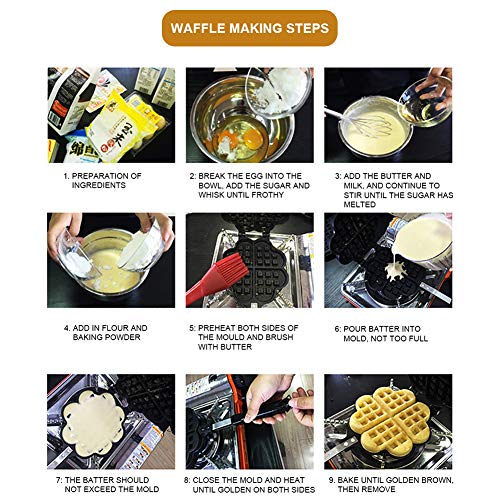 WAFFLE MAKING STEPS

1. PREPARATION OF INGREDIENTS

2: BREAK THE EGG INTO THE BOWL, ADD THE SUGAR AND WHISK UNTIL FROTHY

3: ADD THE BUTTER AND MILK, AND CONTINUE TO STIR UNTIL THE SUGAR HAS MELTED

4. ADD IN FLOUR AND BAKING POWDER

5: PREHEAT BOTH SIDES OF THE MOULD AND BRUSH WITH BUTTER

6: POUR BATTER INTO MOLD, NOT TOO FULL

7: THE BATTER SHOULD NOT EXCEED THE MOLD

8: CLOSE THE MOLD AND HEAT UNTIL GOLDEN ON BOTH SIDES

9. BAKE UNTIL GOLDEN BROWN, THEN REMOVE