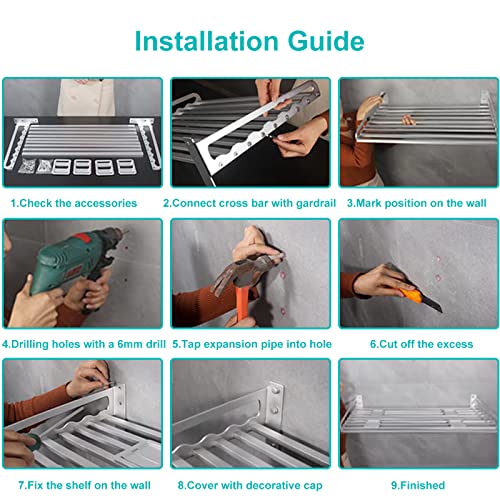 Installation Guide

1.Check the accessories

2.Connect cross bar with gardrail

3.Mark position on the wall

4.Drilling holes with a 6mm drill

5.Tap expansion pipe into hole

6.Cut off the excess

7.Fix the shelf on the wall

8.Cover with decorative cap

9.Finished