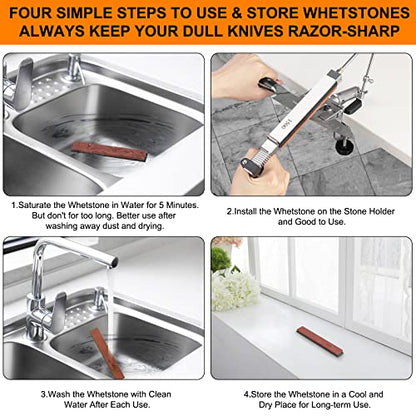 FOUR SIMPLE STEPS TO USE & STORE WHETSTONES
ALWAYS KEEP YOUR DULL KNIVES RAZOR-SHARP

1500

1.Saturate the Whetstone in Water for 5 Minutes. But don't for too long. Better use after washing away dust and drying.

2.Install the Whetstone on the Stone Holder and Good to Use.

3.Wash the Whetstone with Clean Water After Each Use.

4.Store the Whetstone in a Cool and Dry Place for Long-term Use.