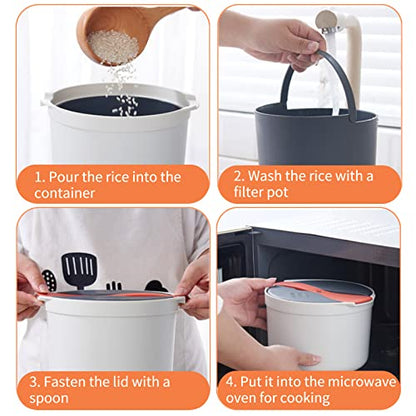 1. Pour the rice into the container

2. Wash the rice with a filter pot

3. Fasten the lid with a spoon

4. Put it into the microwave oven for cooking