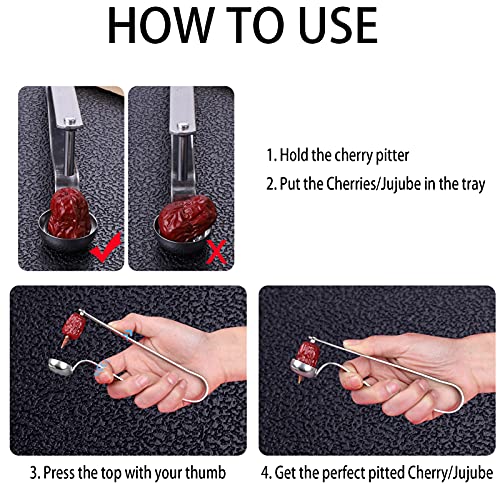 HOW TO USE

1. Hold the cherry pitter

2. Put the Cherries/Jujube in the tray

3. Press the top with your thumb

4. Get the perfect pitted Cherry/Jujube